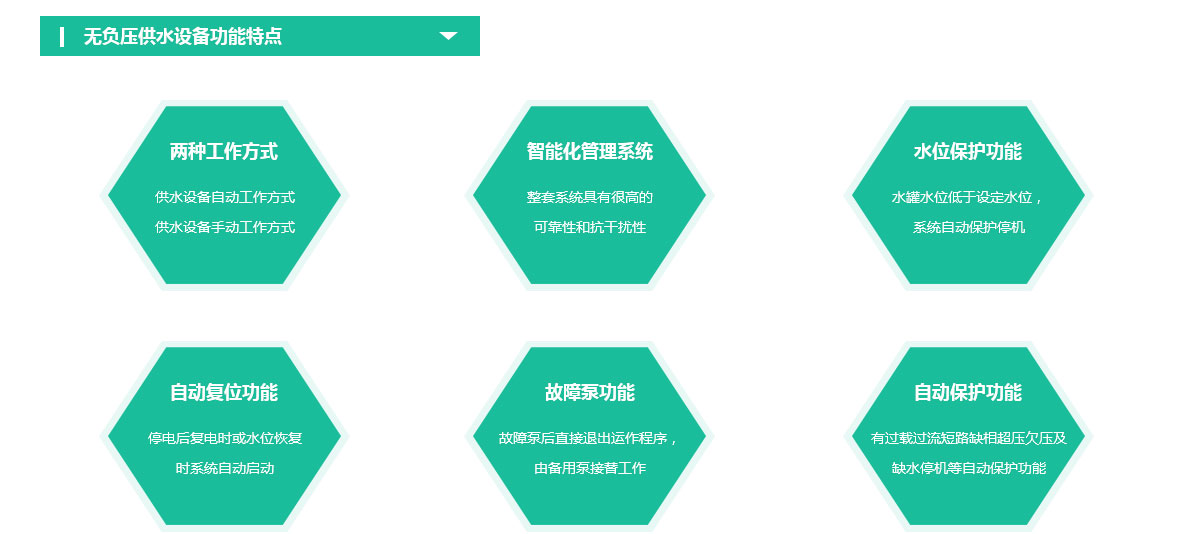 无负压供水设备功能特点

两种工作方式

供水设备自动工作方式
供水设备手动工作方式

智能化管理系统

整套系统具有很高的
可靠性和抗干扰性

水位保护功能

水罐水位低于设定水位，
系统自动保护停机

自动复位功能

停电后复电时或水位恢复
时系统自动启动

故障泵功能

故障泵后直接退出运作程序，
由备用泵接替工作

自动保护功能

有过载过流短路缺相超压欠压及
缺水停机等自动保护功能